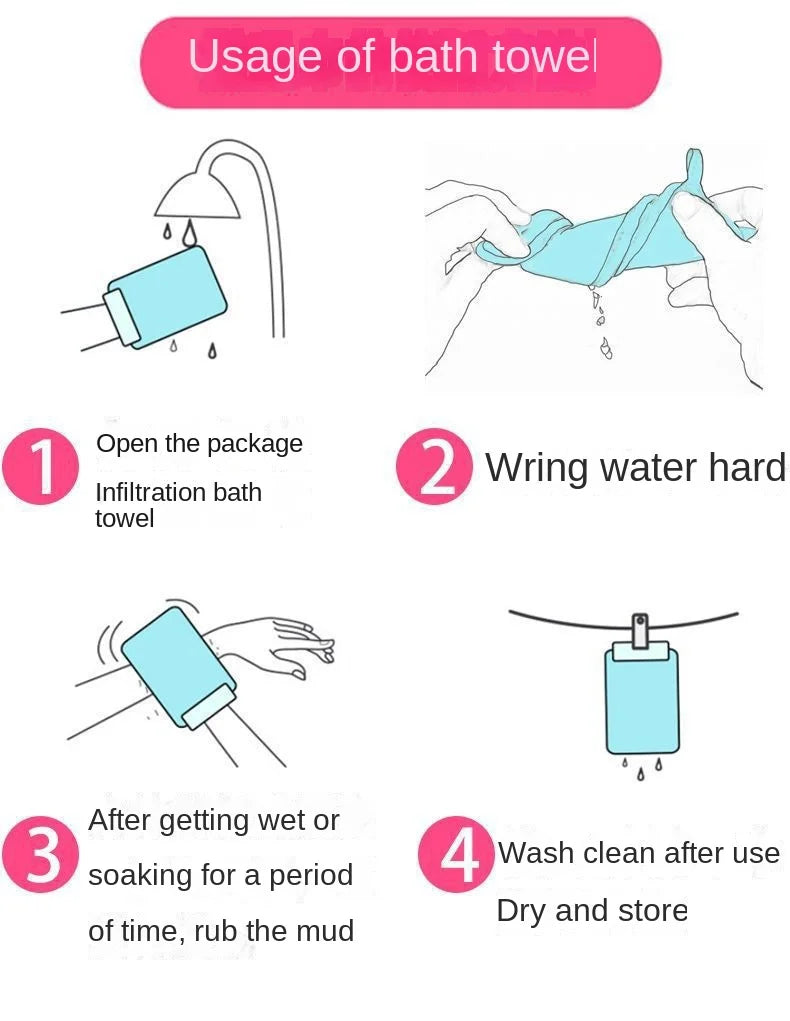 Usage of bath towel

1 Open the package

Infiltration bath towel

2 Wring water hard

3 After getting wet or soaking for a period of time, rub the mud

4 Wash clean after use

Dry and store